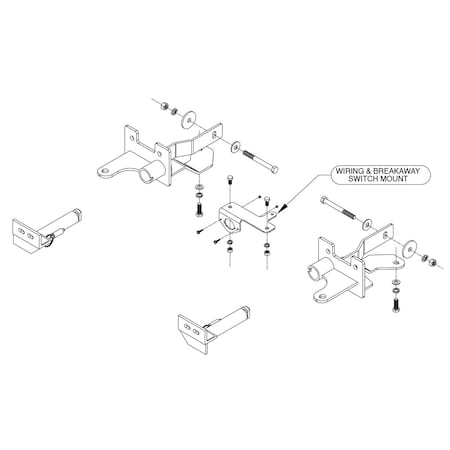 WIRING & BREAKAWAY SWITCH MOUNT